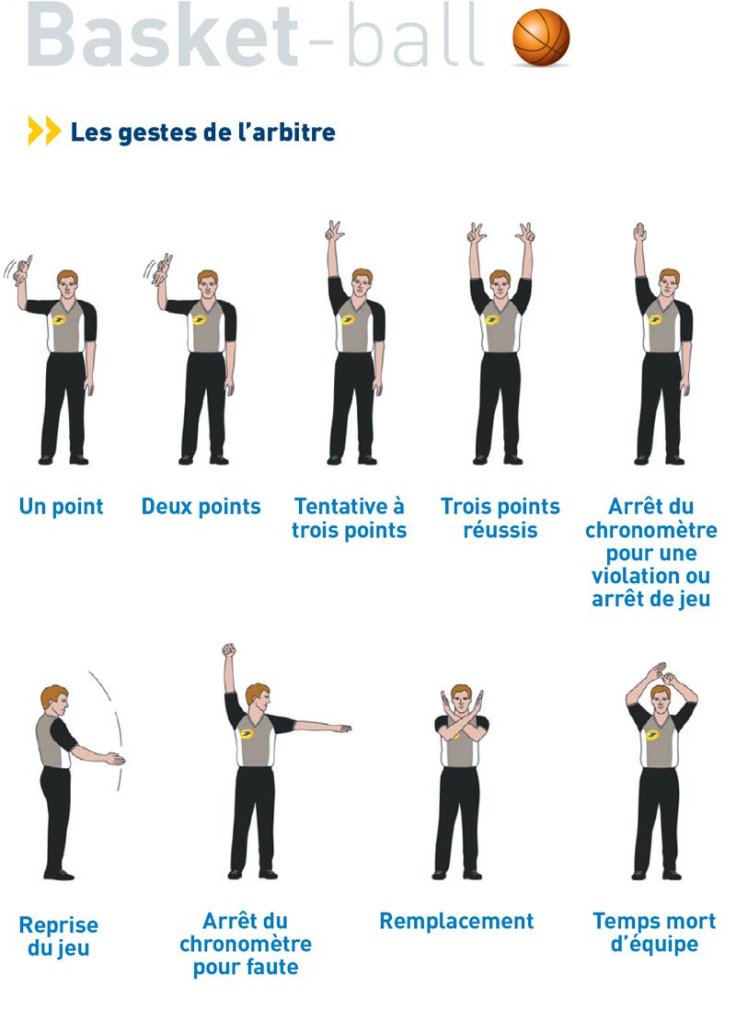 Basket-ball

Les gestes de l'arbitre

Un point

Deux points

Tentative à trois points

Trois points réussis

Arrêt du chronomètre pour une violation ou arrêt de jeu

Reprise du jeu

Arrêt du chronomètre pour faute

Remplacement

Temps mort d'équipe